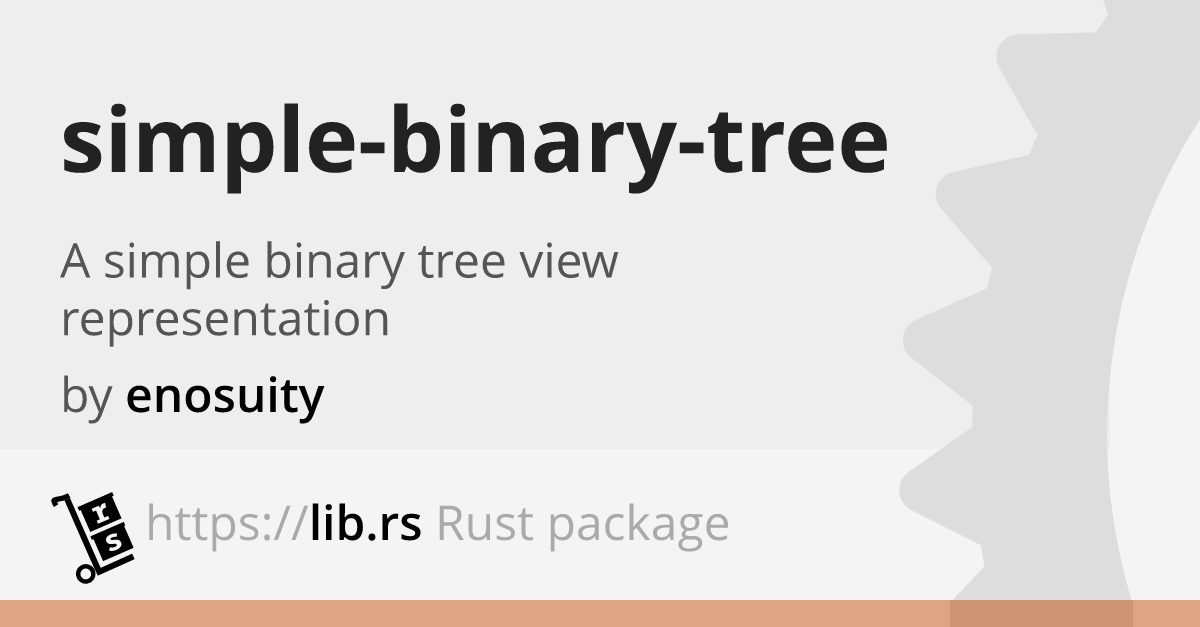 simple-binary-tree

A simple binary tree view representation

by enosuity

https://lib.rs Rust package